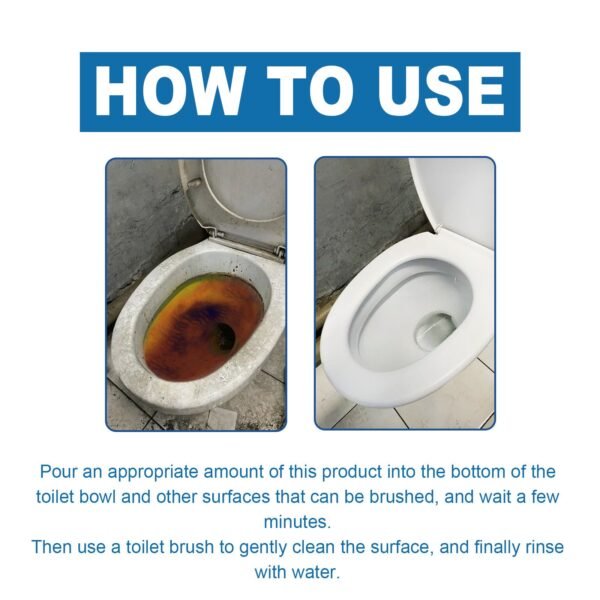 HOW TO USE

Pour an appropriate amount of this product into the bottom of the toilet bowl and other surfaces that can be brushed, and wait a few minutes.
Then use a toilet brush to gently clean the surface, and finally rinse with water.