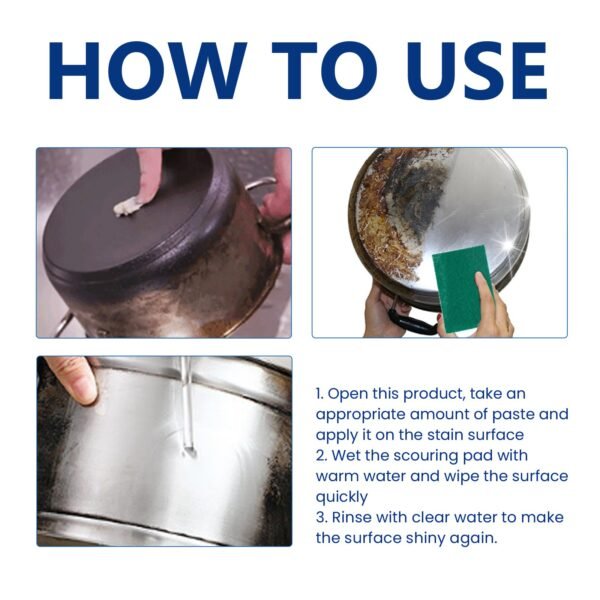 HOW TO USE

1. Open this product, take an appropriate amount of paste and apply it on the stain surface
2. Wet the scouring pad with warm water and wipe the surface quickly
3. Rinse with clear water to make the surface shiny again.