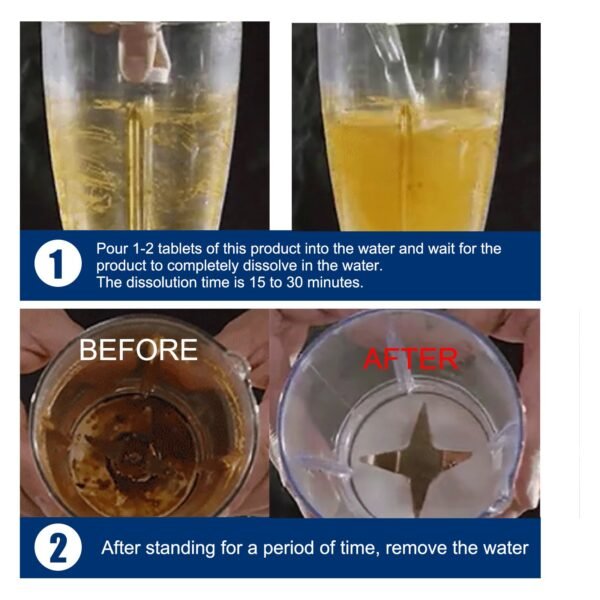 1
Pour 1-2 tablets of this product into the water and wait for the product to completely dissolve in the water.
The dissolution time is 15 to 30 minutes.

BEFORE

AFTER

2
After standing for a period of time, remove the water