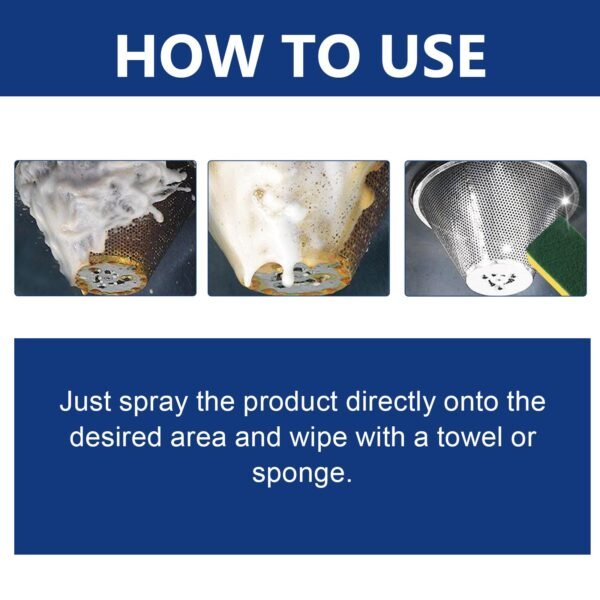 HOW TO USE

Just spray the product directly onto the desired area and wipe with a towel or sponge.